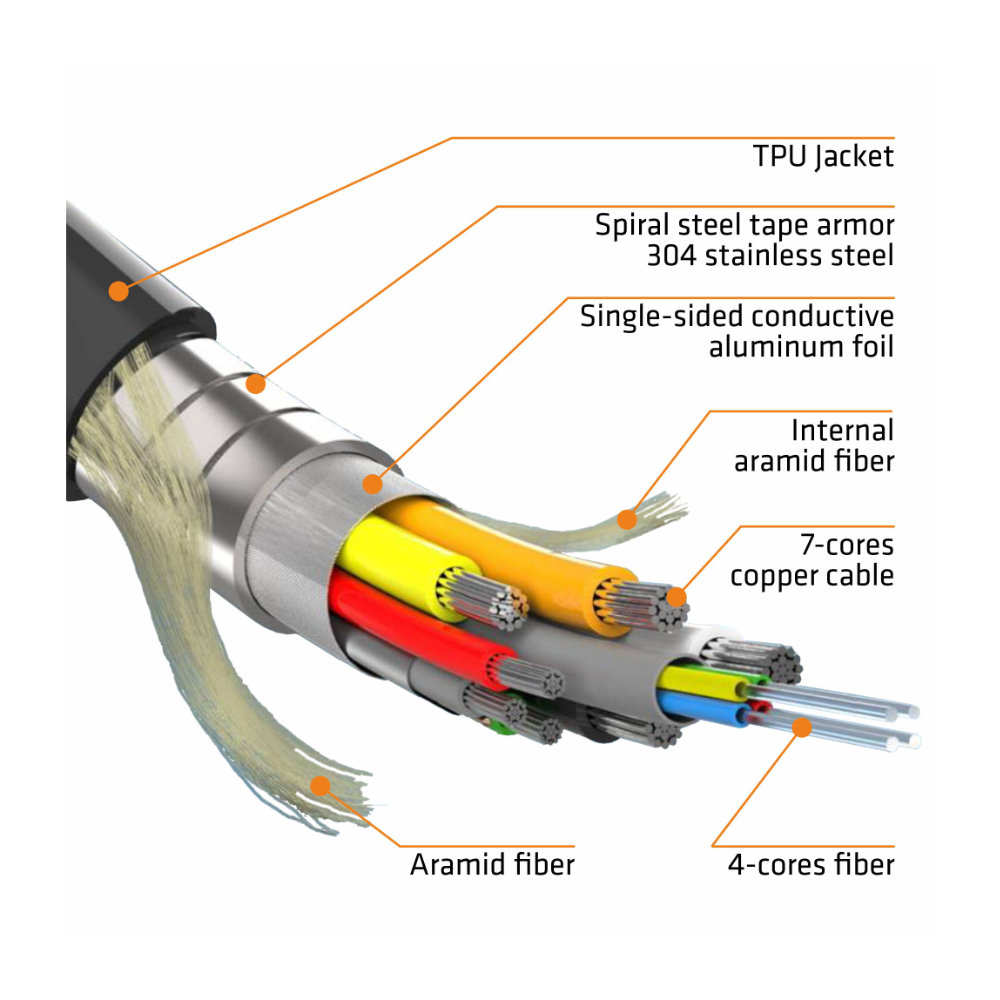 TPU Jacket

Spiral steel tape armor
304 stainless steel

Single-sided conductive
aluminum foil

Internal
aramid fiber

7-cores
copper cable

Aramid fiber

4-cores fiber